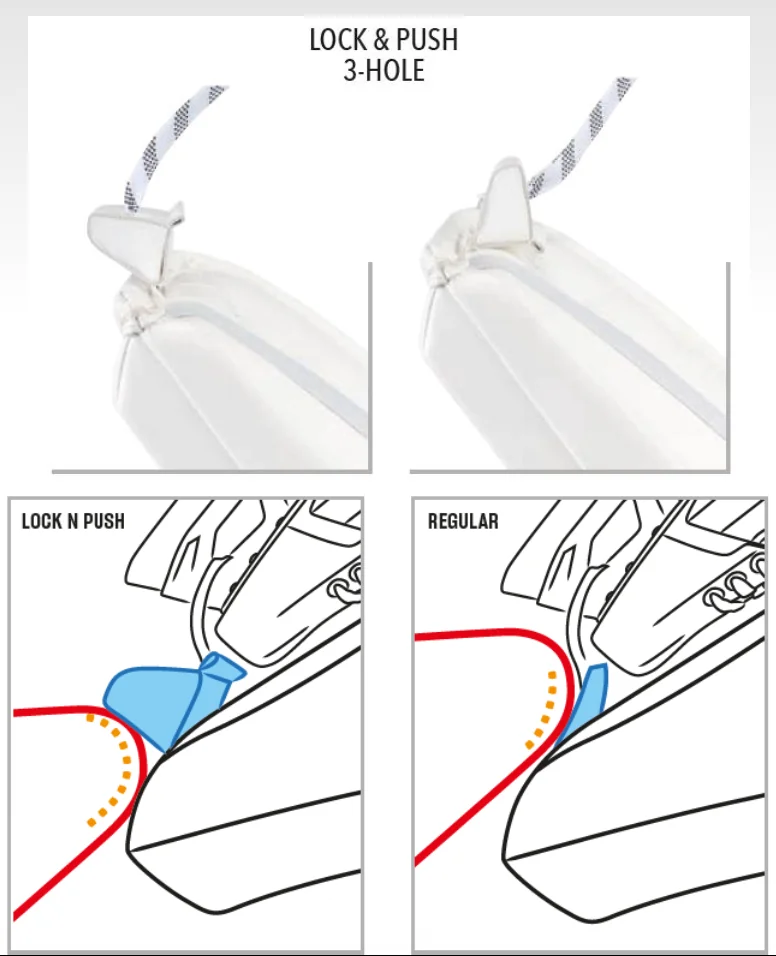 LOCK & PUSH
3-HOLE

LOCK N PUSH

REGULAR